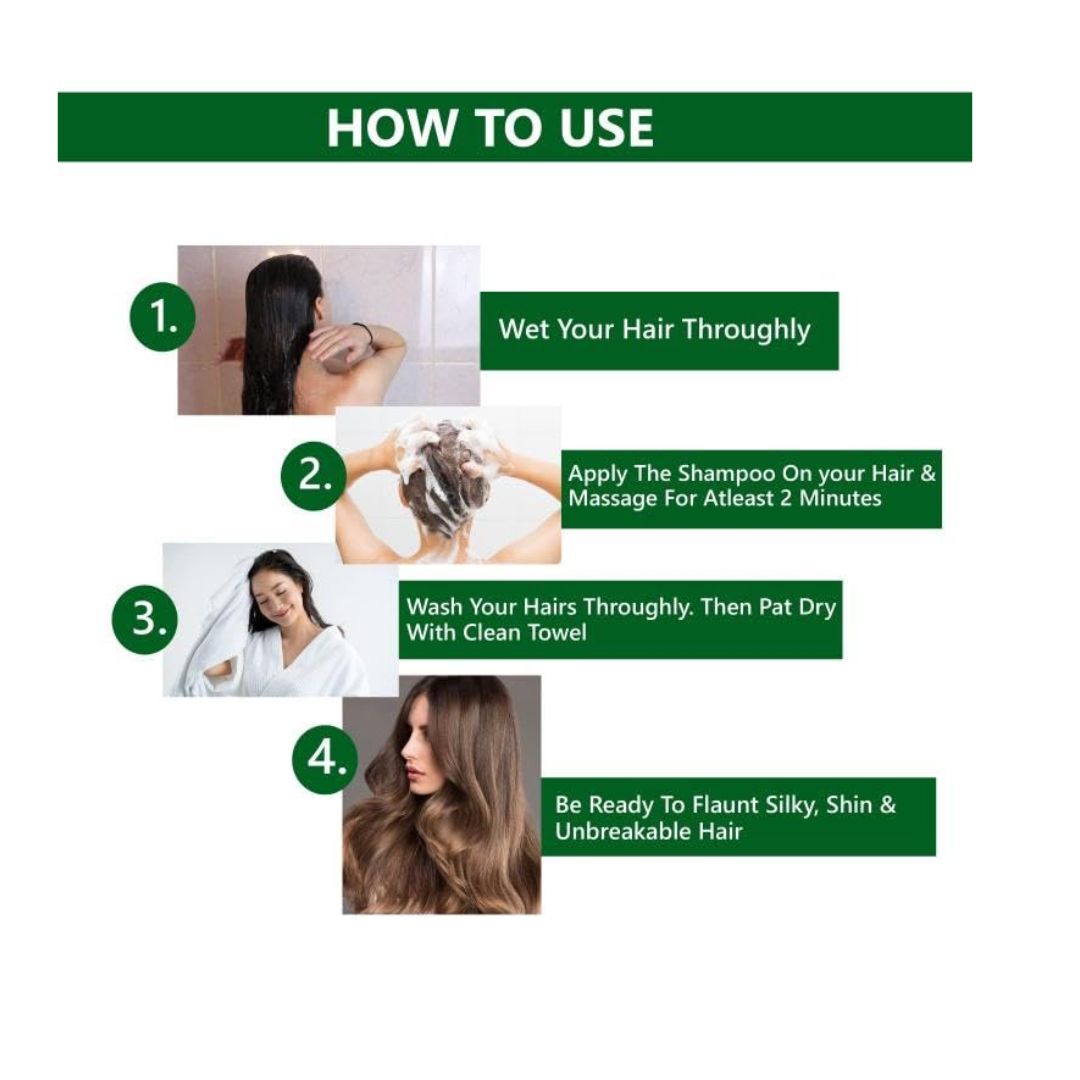 HOW TO USE

1.

Wet Your Hair Throughly

2.

Apply The Shampoo On your Hair & Massage For Atleast 2 Minutes

3.

Wash Your Hairs Throughly. Then Pat Dry With Clean Towel

4.

Be Ready To Flaunt Silky, Shin & Unbreakable Hair